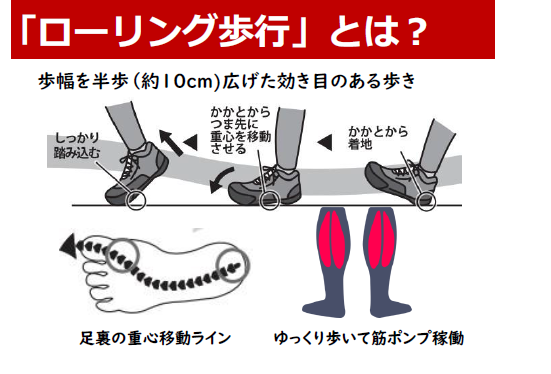 「ローリング歩行」とは？

歩幅を半歩（約10cm）広げた効き目のある歩き

しっかり踏み込む

かかとからつま先に重心を移動させる

かかとから着地

足裏の重心移動ライン

ゆっくり歩いて筋ポンプ稼働